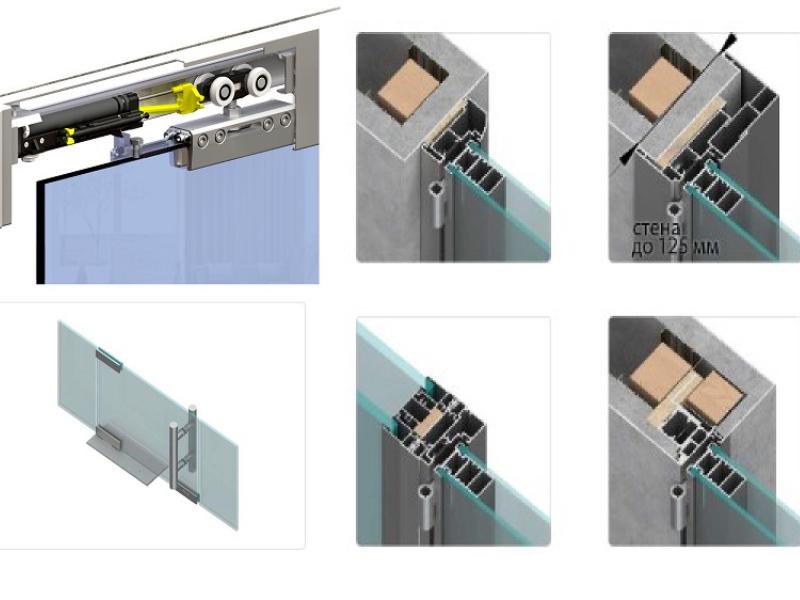 стена
до 125 мм